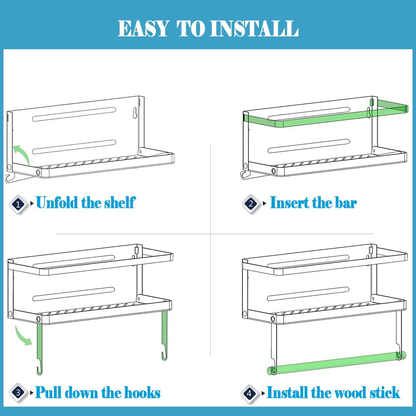 EASY TO INSTALL

1 Unfold the shelf

2 Insert the bar

3 Pull down the hooks

4 Install the wood stick