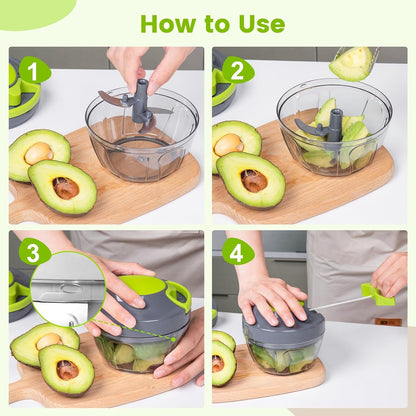 How to Use

1

2

3

4